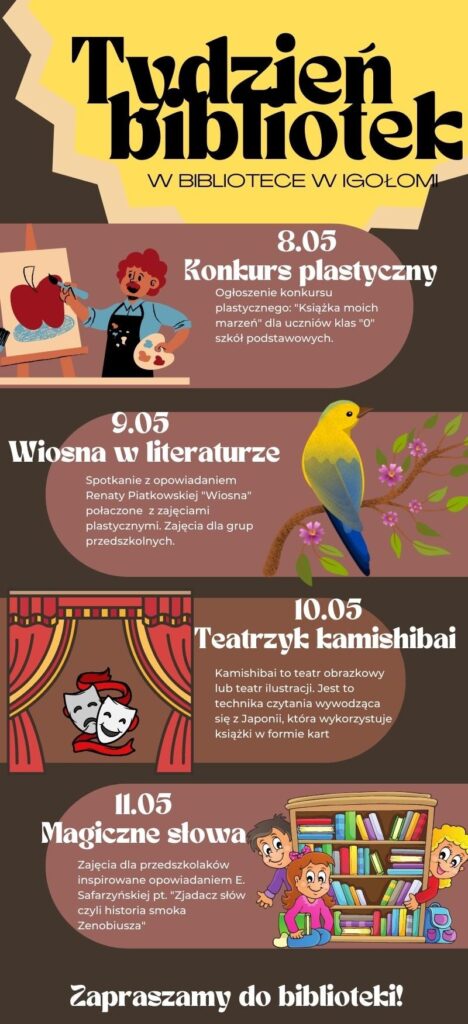 Tydzień bibliotek

W BIBLIOTECE W IGOŁOMI

8.05
Konkurs plastyczny

Ogłoszenie konkursu plastycznego: "Książka moich marzeń" dla uczniów klas "0" szkół podstawowych.

9.05
Wiosna w literaturze

Spotkanie z opowiadaniem Renaty Piatkowskiej "Wiosna" połaczone z zajęciami plastycznymi. Zajęcia dla grup przedszkolnych.

10.05
Teatrzyk kamishibai

Kamishibai to teatr obrazkowy lub teatr ilustracji. Jest to technika czytania wywodząca się z Japonii, która wykorzystuje książki w formie kart

11.05
Magiczne słowa

Zajęcia dla przedszkolaków inspirowane opowiadaniem E. Safarzyńskiej pt. "Zjadacz słów czyli historia smoka Zenobiusza"

Zapraszamy do biblioteki!